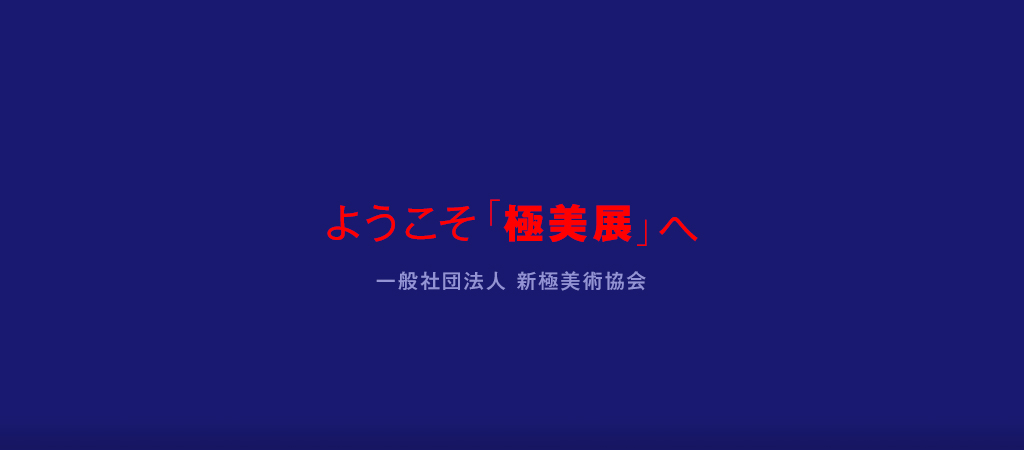 ようこそ「極美展」へ

一般社団法人 新極美術協会